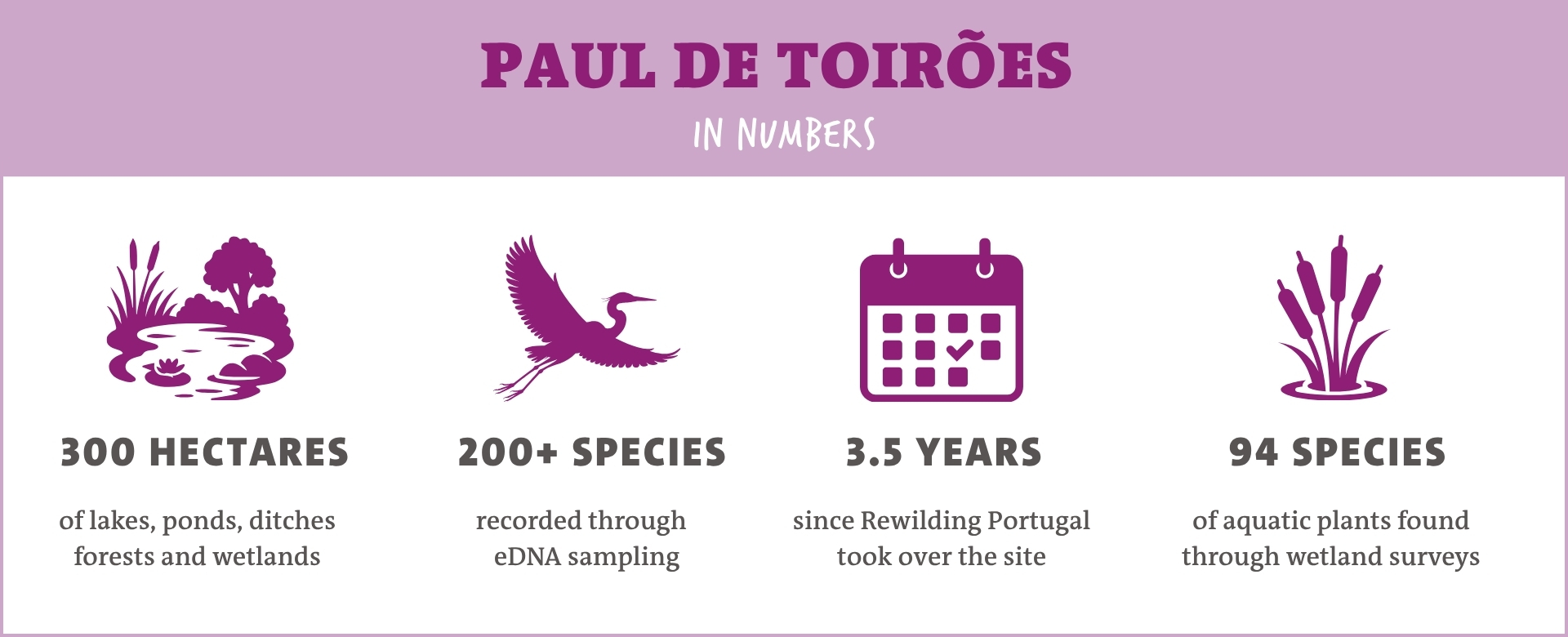 PAUL DE TOIRÕES

IN NUMBERS

300 HECTARES

of lakes, ponds, ditches forests and wetlands

200+ SPECIES

recorded through eDNA sampling

3.5 YEARS

since Rewilding Portugal took over the site

94 SPECIES

of aquatic plants found through wetland surveys